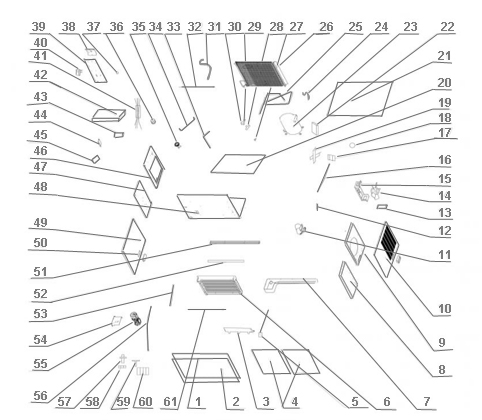 39 38 37 36 35 34 33 32 31 30 29 28 27 26 25 24 23 22
40
41
42
43
44
45
46
47
48
49
50
51
52
53
54
55
56
21
20
19
18
17
16
15
14
13
12
11
10
9
8
57 58 59 60 61 1 2 3 4 5 6 7